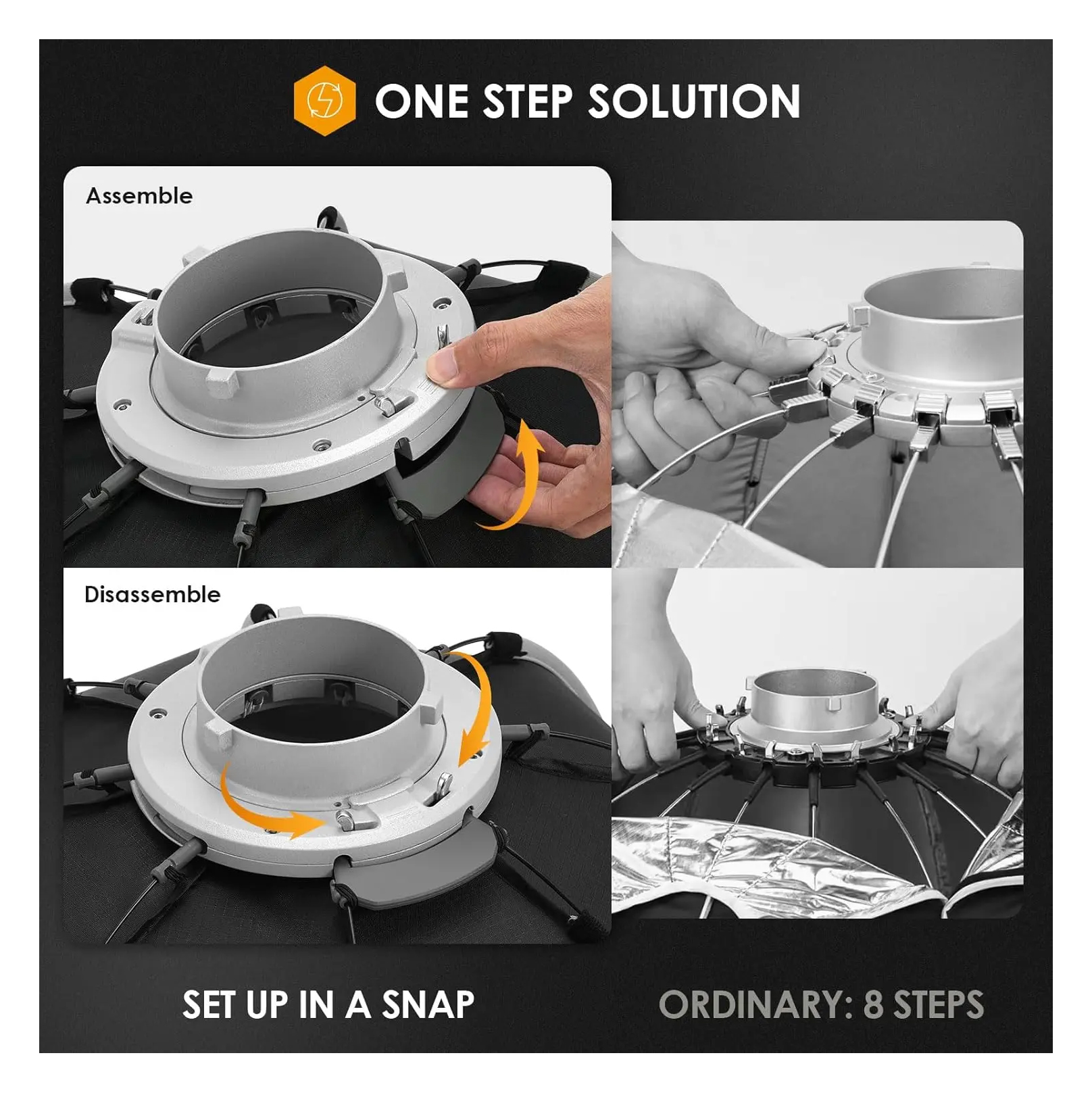 ONE STEP SOLUTION

Assemble

Disassemble

SET UP IN A SNAP

ORDINARY: 8 STEPS