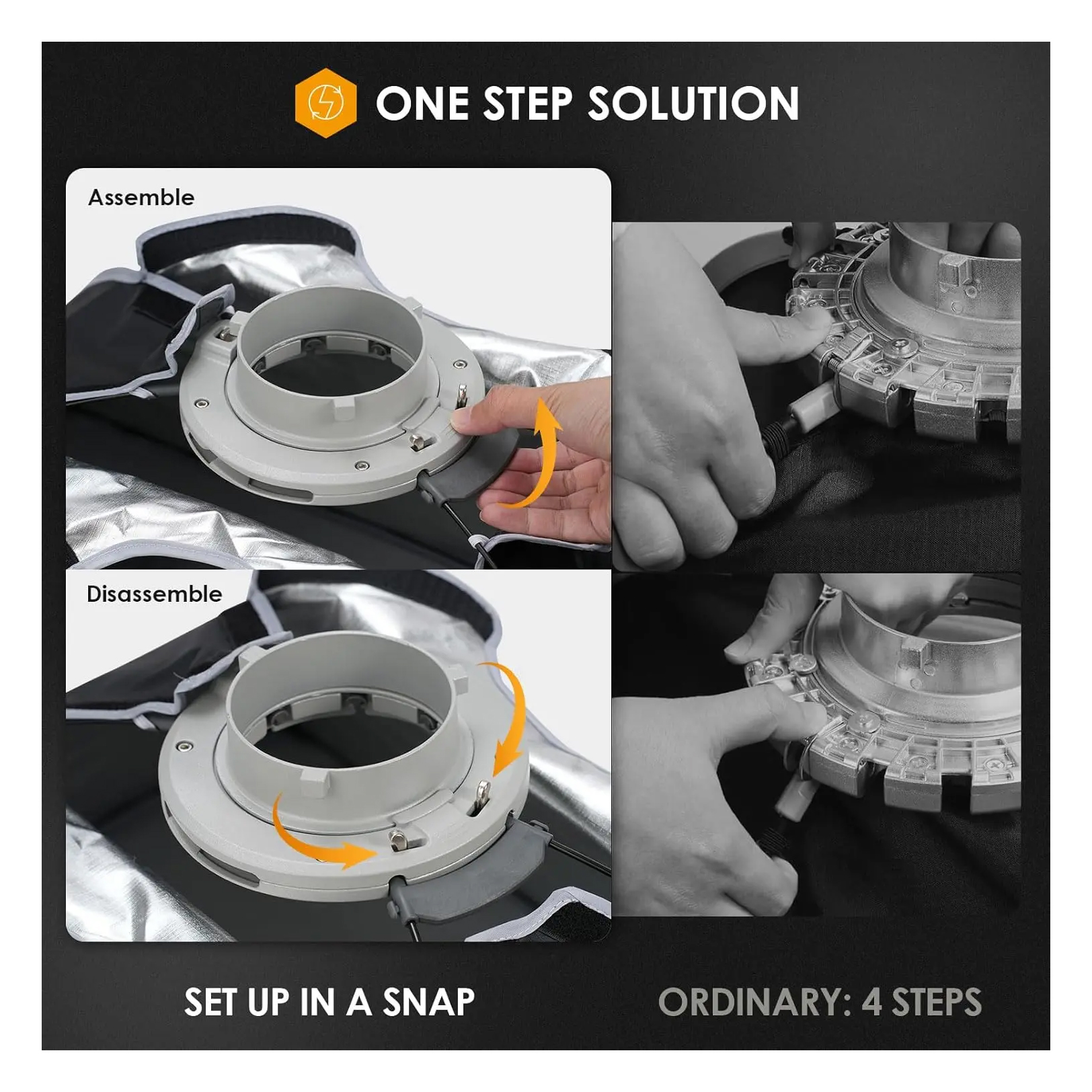 ONE STEP SOLUTION

Assemble

Disassemble

SET UP IN A SNAP

ORDINARY: 4 STEPS